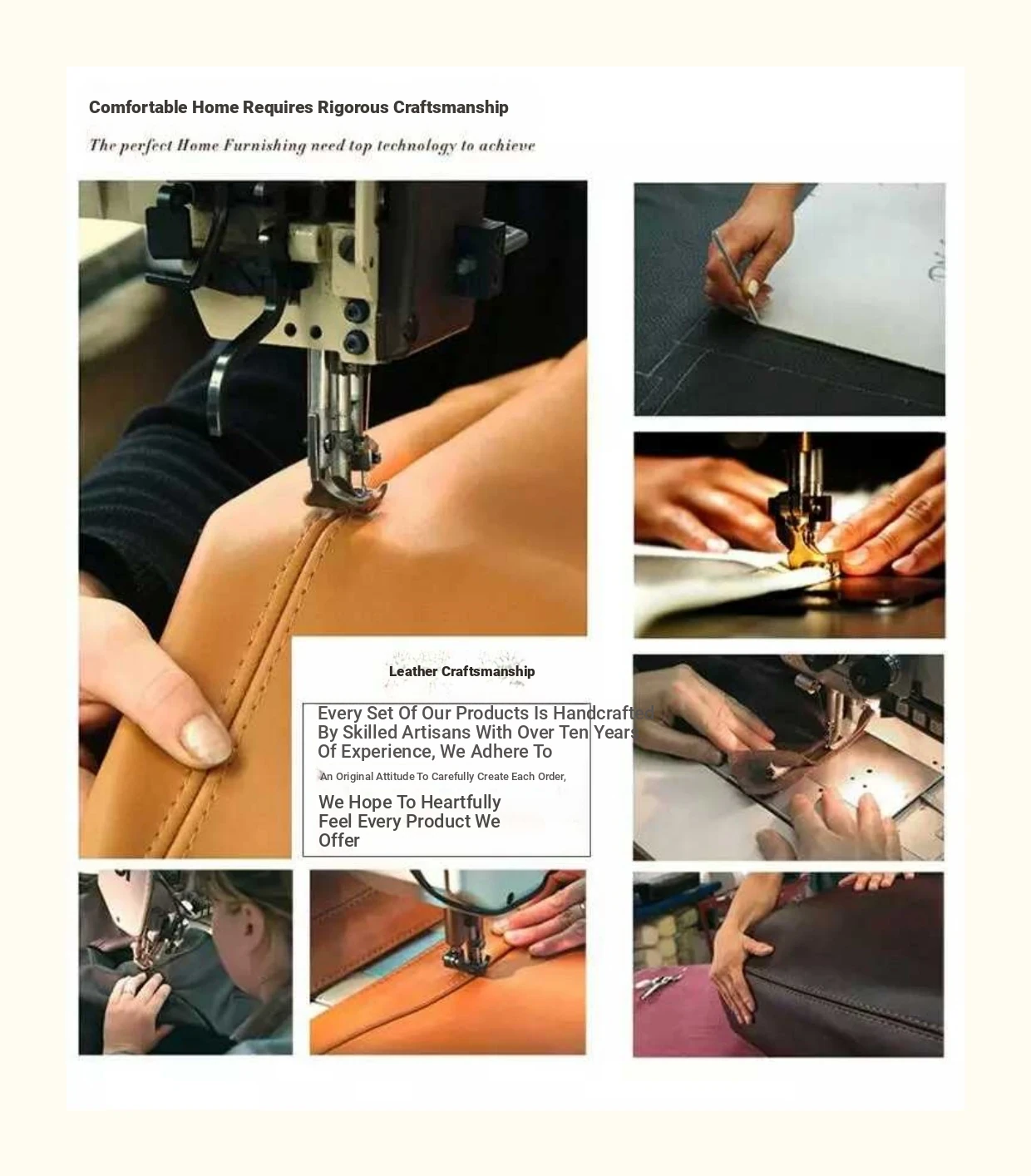 Comfortable Home Requires Rigorous Craftsmanship

The perfect Home Furnishing need top technology to achieve

Leather Craftsmanship

Every Set Of Our Products Is Handcrafted By Skilled Artisans With Over Ten Years Of Experience, We Adhere To

An Original Attitude To Carefully Create Each Order,

We Hope To Heartfully Feel Every Product We Offer