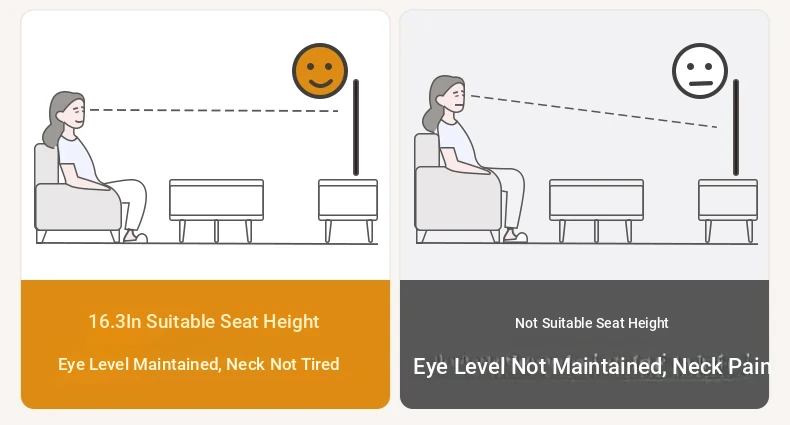 16.3In Suitable Seat Height

Eye Level Maintained, Neck Not Tired

Not Suitable Seat Height

Eye Level Not Maintained, Neck Pain