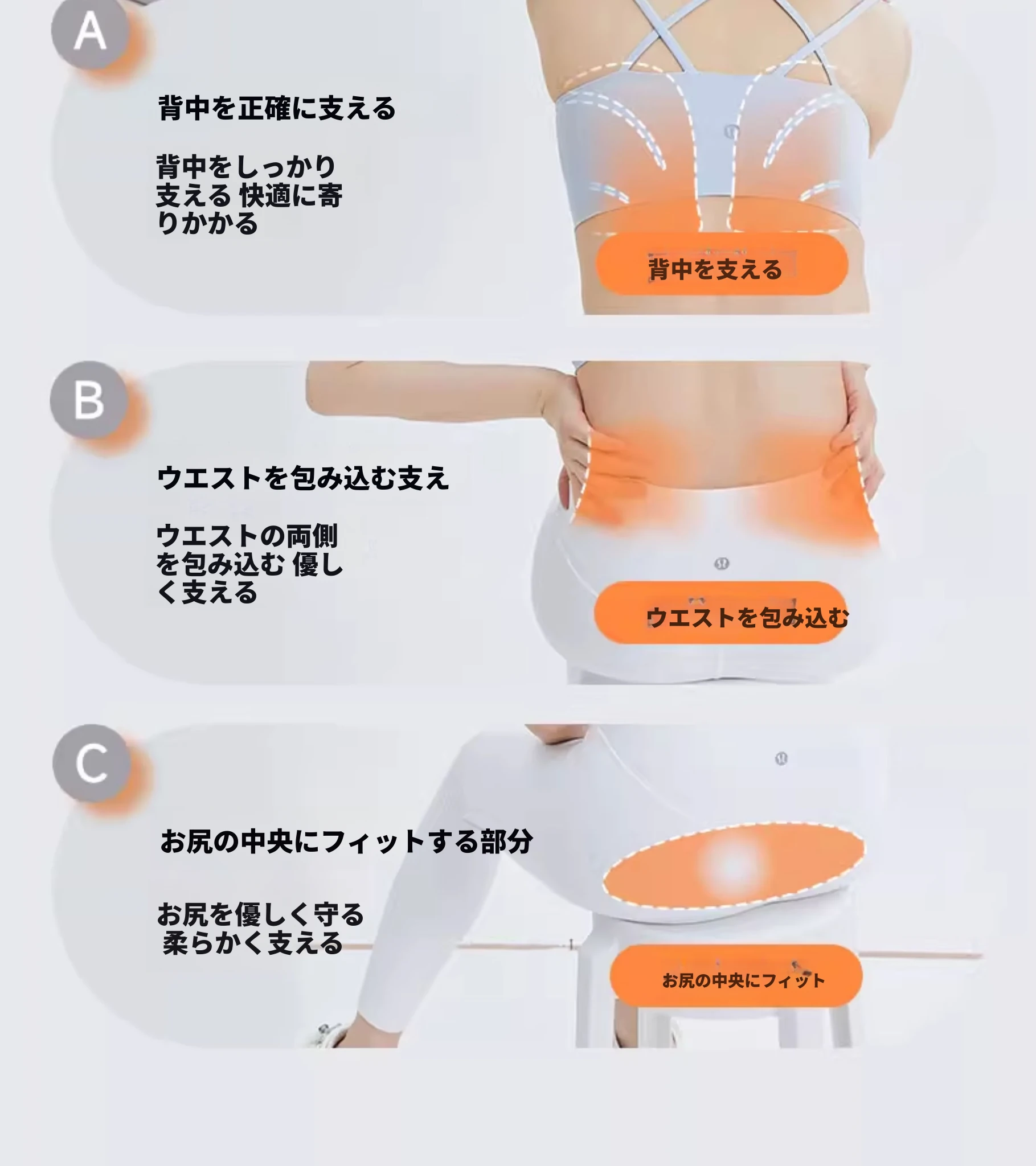 A

背中を正確に支える

背中をしっかり支える 快適に寄りかかる

背中を支える

B

ウエストを包み込む支え

ウエストの両側を包み込む 優しく支える

ウエストを包み込む

C

お尻の中央にフィットする部分

お尻を優しく守る 柔らかく支える

お尻の中央にフィット