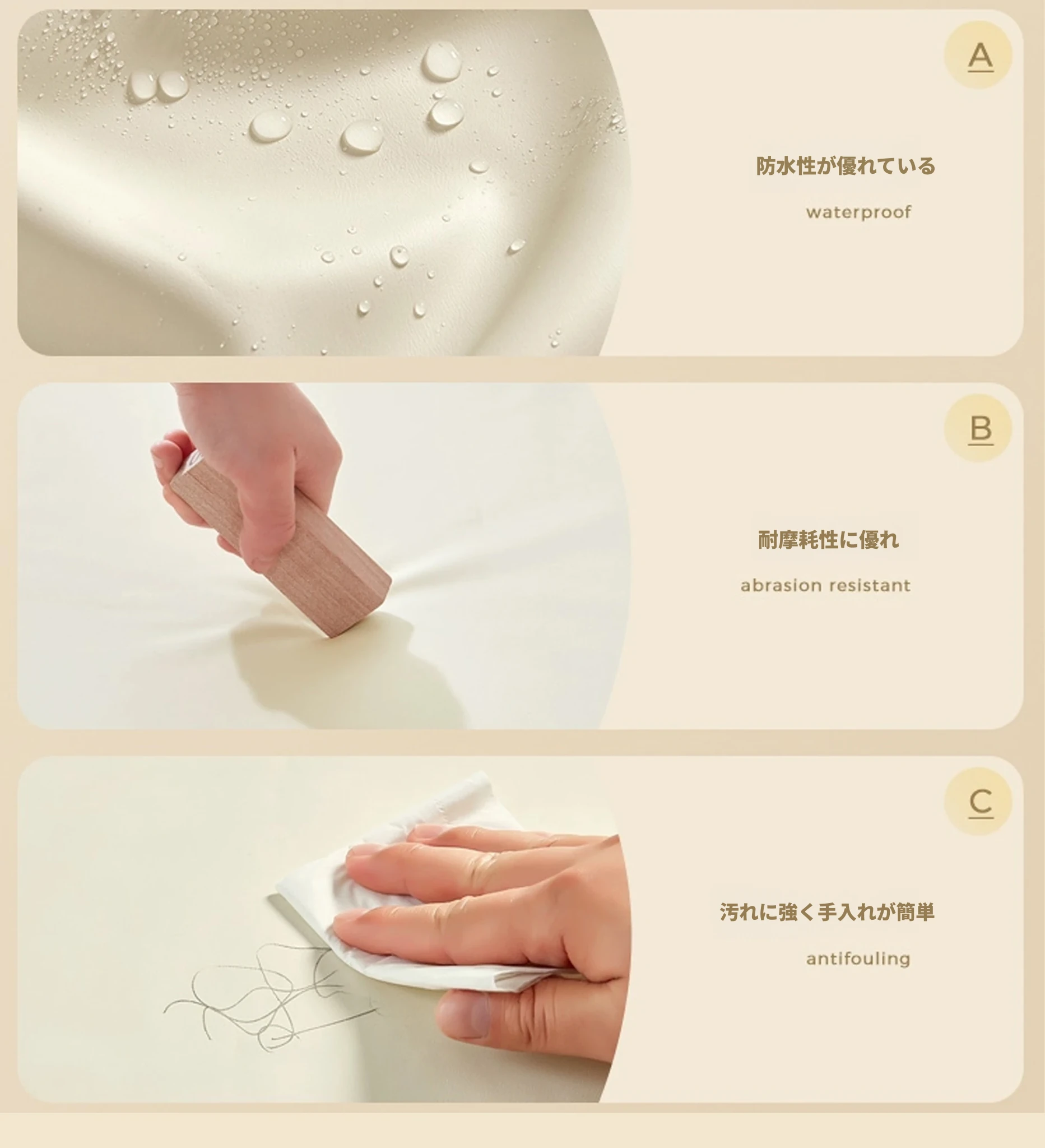 A

防水性が優れている

waterproof

B

耐摩耗性に優れ

abrasion resistant

C

汚れに強く手入れが簡単

antifouling